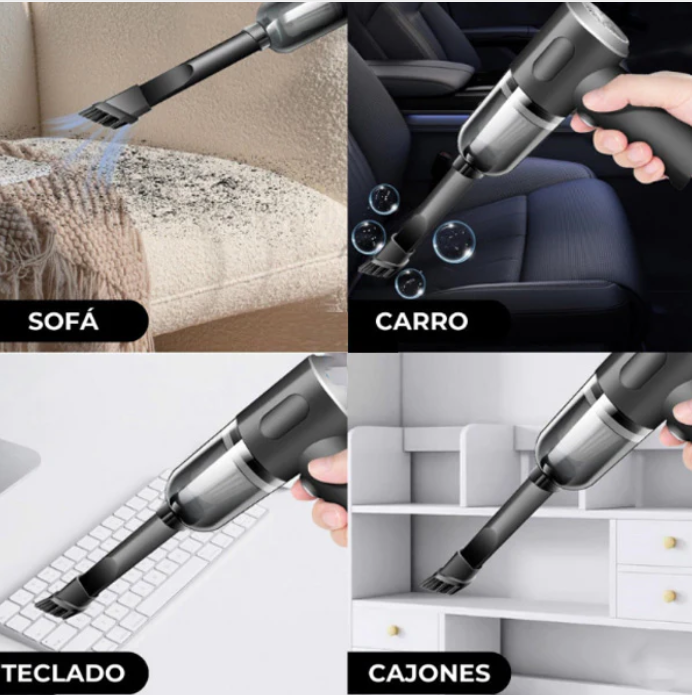 SOFÁ

CARRO

TECLADO

CAJONES