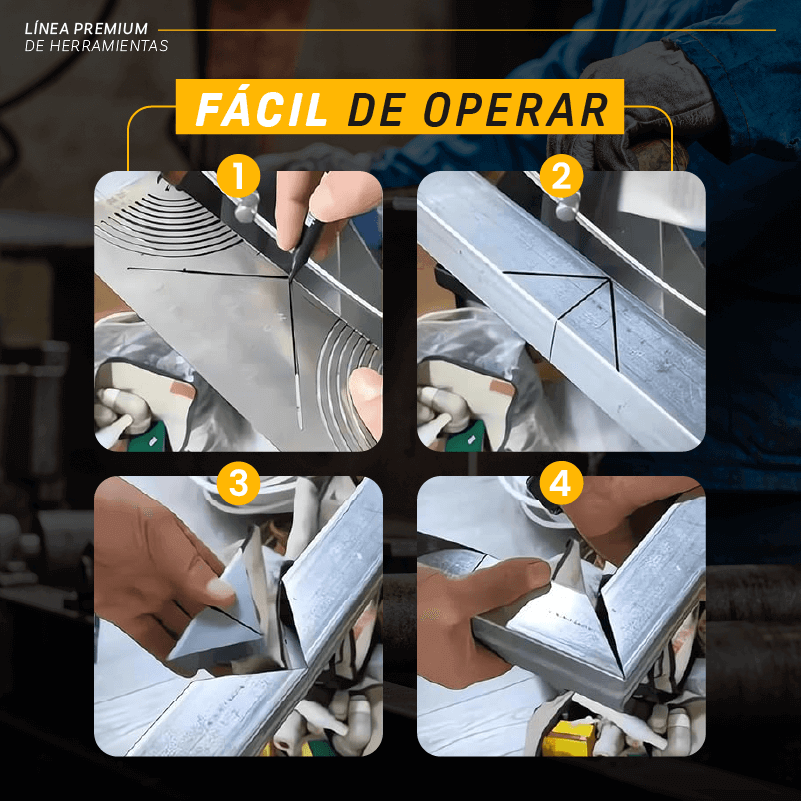 LÍNEA PREMIUM
DE HERRAMIENTAS

FÁCIL DE OPERAR

1

2

3

4